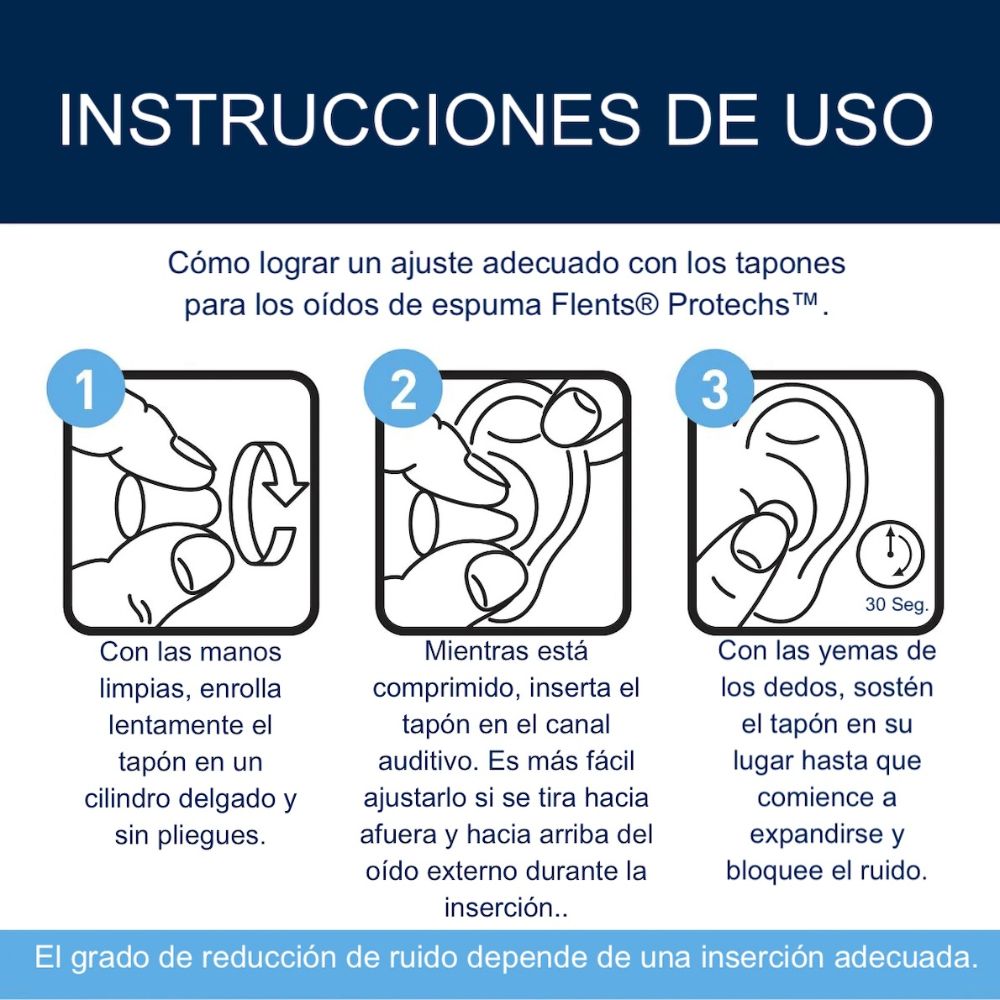 INSTRUCCIONES DE USO

Cómo lograr un ajuste adecuado con los tapones para los oídos de espuma Flents® Protechs™.

1

Con las manos limpias, enrolla lentamente el tapón en un cilindro delgado y sin pliegues.

2

Mientras está comprimido, inserta el tapón en el canal auditivo. Es más fácil ajustarlo si se tira hacia afuera y hacia arriba del oído externo durante la inserción..

3

30 Seg.

Con las yemas de los dedos, sostén el tapón en su lugar hasta que comience a expandirse y bloquee el ruido.

El grado de reducción de ruido depende de una inserción adecuada.